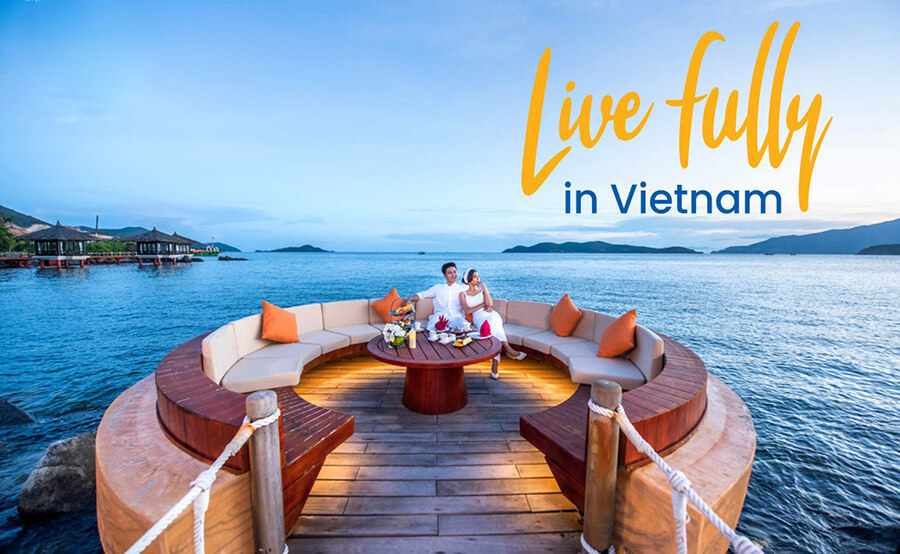 Live fully
in Vietnam